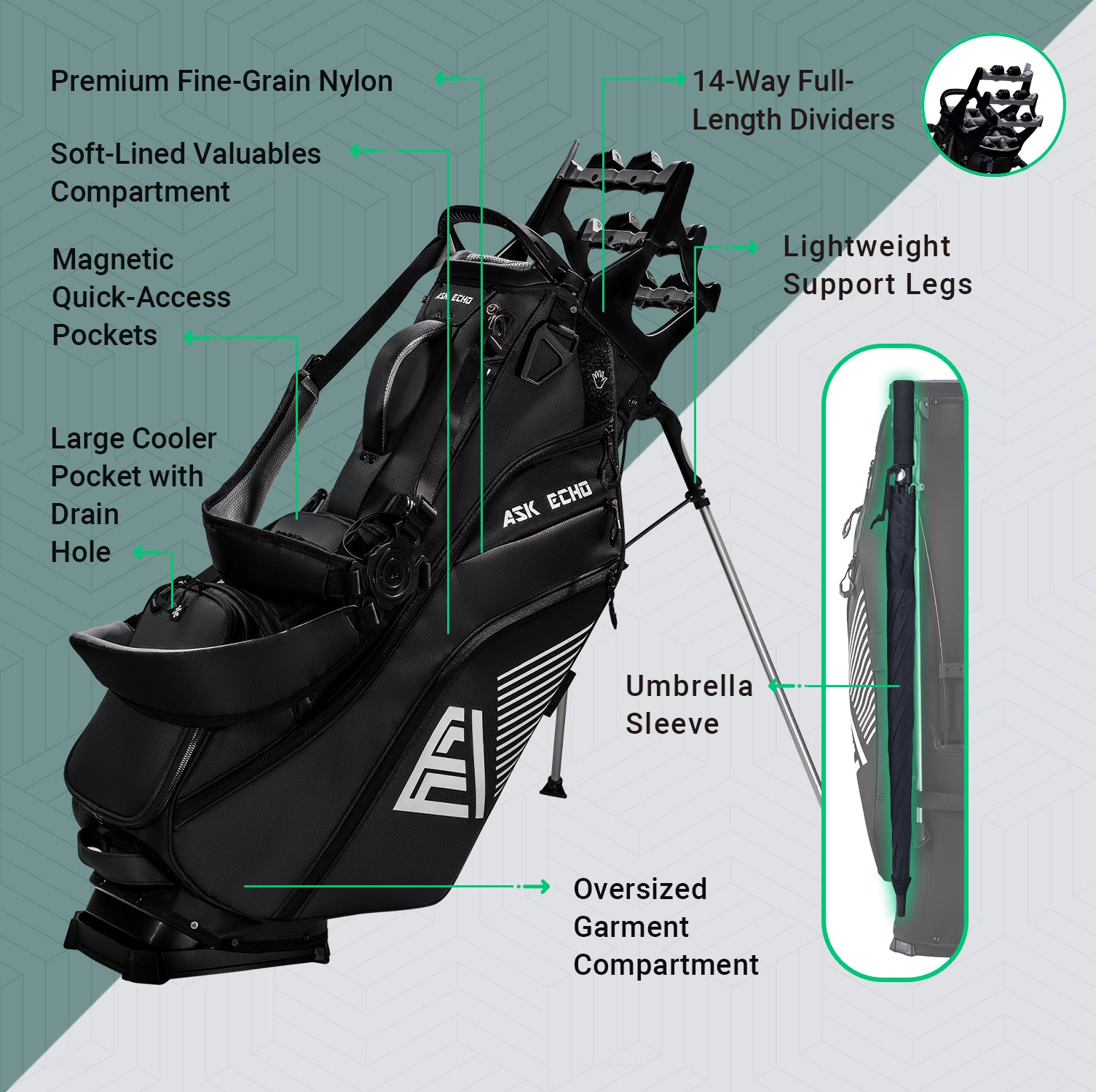 Premium Fine-Grain Nylon

Soft-Lined Valuables Compartment

Magnetic Quick-Access Pockets

Large Cooler Pocket with Drain Hole

14-Way Full-Length Dividers

Lightweight Support Legs

ASK ECHO

ASK ECHO

Umbrella Sleeve

Oversized Garment Compartment